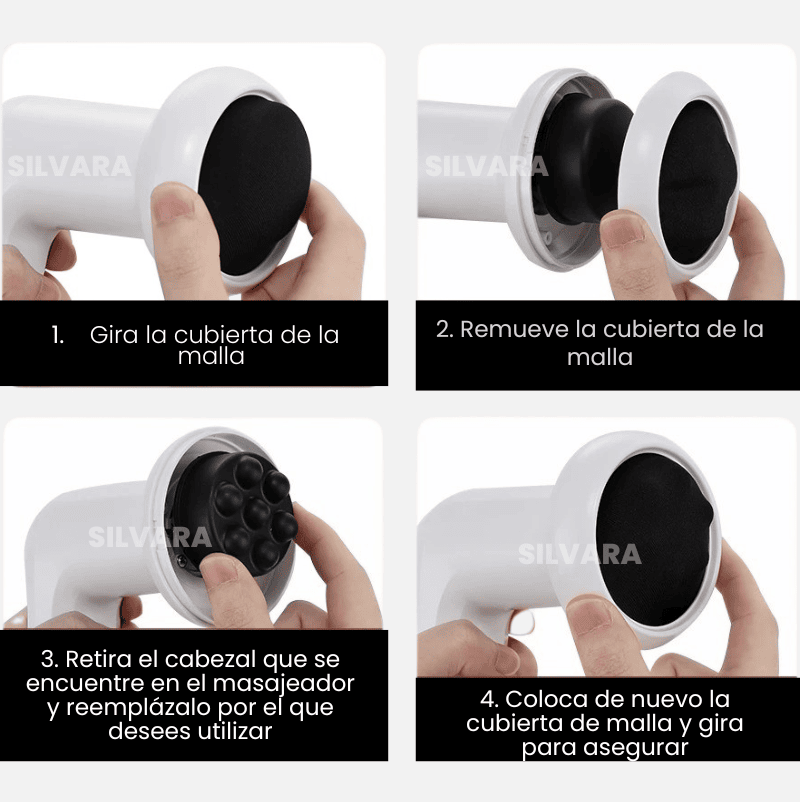 SILVARA

1. Gira la cubierta de la malla

SILVARA

2. Remueve la cubierta de la malla

SILVARA

3. Retira el cabezal que se encuentre en el masajeador y reemplázalo por el que desees utilizar

SILVARA

4. Coloca de nuevo la cubierta de malla y gira para asegurar